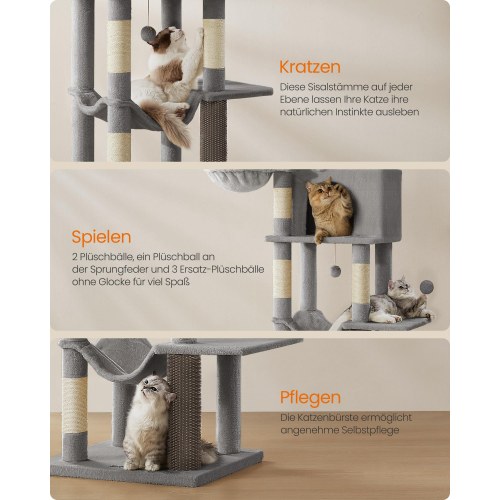 Kratzen

Diese Sisalstämme auf jeder Ebene lassen Ihre Katze ihre natürlichen Instinkte ausleben

Spielen

2 Plüschbälle, ein Plüschball an der Sprungfeder und 3 Ersatz-Plüschbälle ohne Glocke für viel Spaß

Pflegen

Die Katzenbürste ermöglicht angenehme Selbstpflege