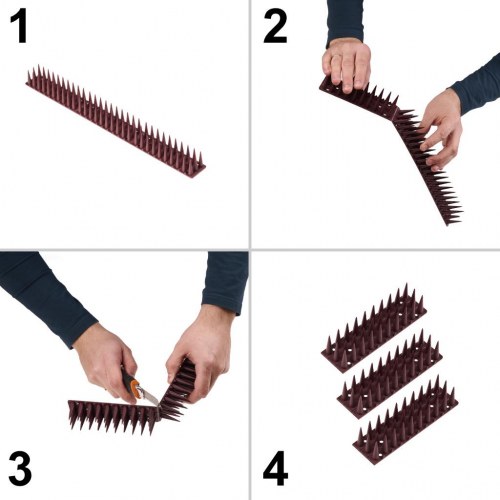 1

2

3

4