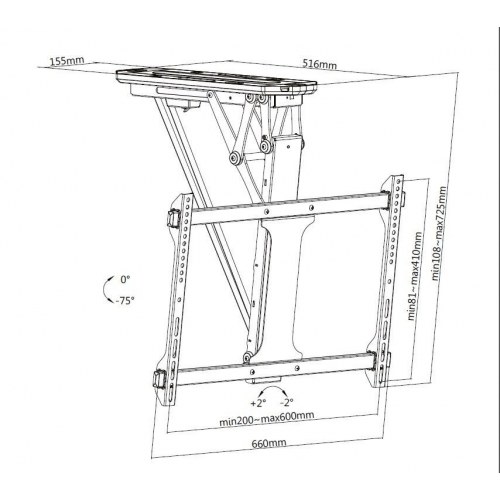 155mm
516mm
min108~max725mm
min81~max410mm
0°
-75°
+2°
-2°
min200~max600mm
660mm