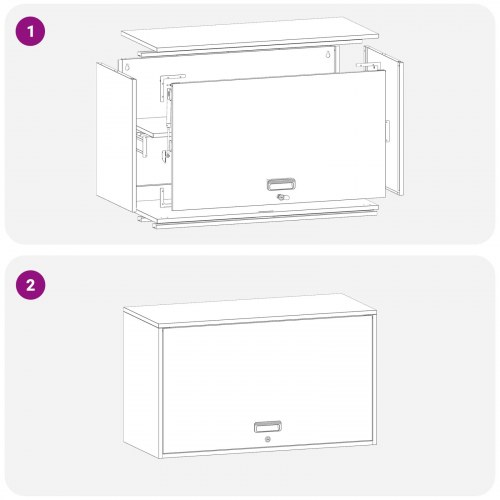 1

2