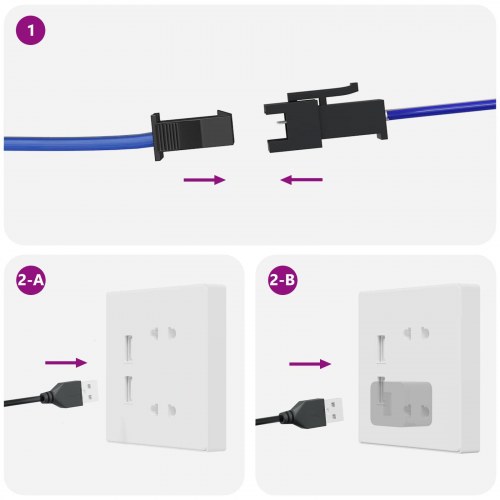 1

2-A

2-B