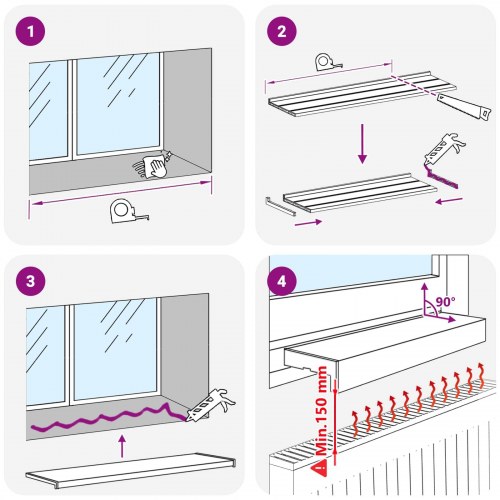 1

2

3

4

90°

Min.150 mm