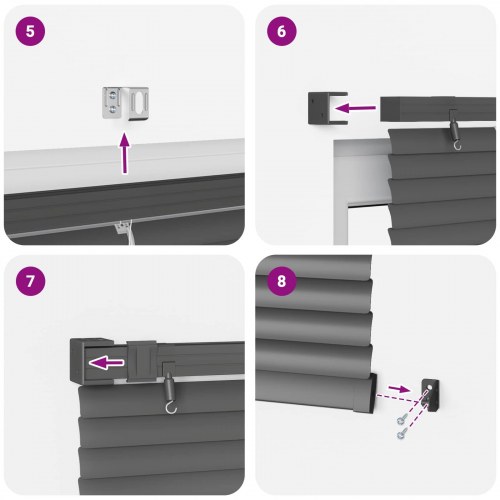 5

6

7

8