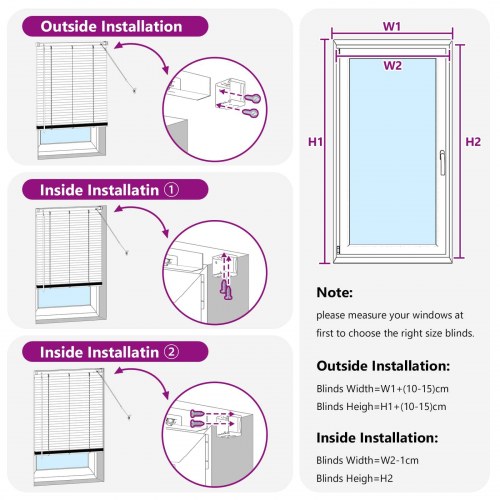 Outside Installation

Inside Installatin ①

Inside Installatin ②

W1

W2

H1

H2

Note:

please measure your windows at first to choose the right size blinds.

Outside Installation:

Blinds Width=W1+(10-15)cm

Blinds Heigh=H1+(10-15)cm

Inside Installation:

Blinds Width=W2-1cm

Blinds Heigh=H2