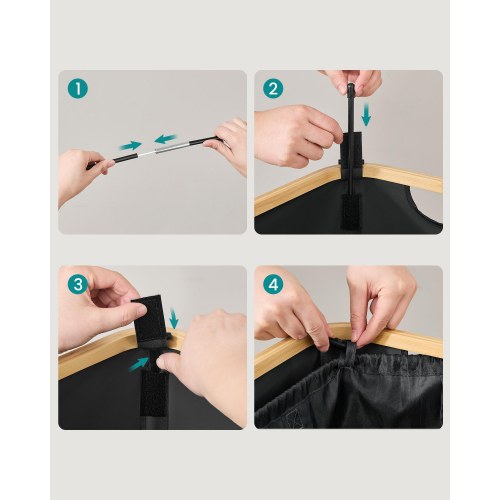 1

2

3

4