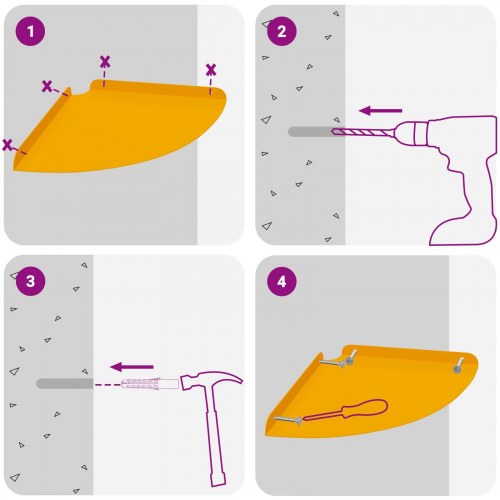 1

2

3

4