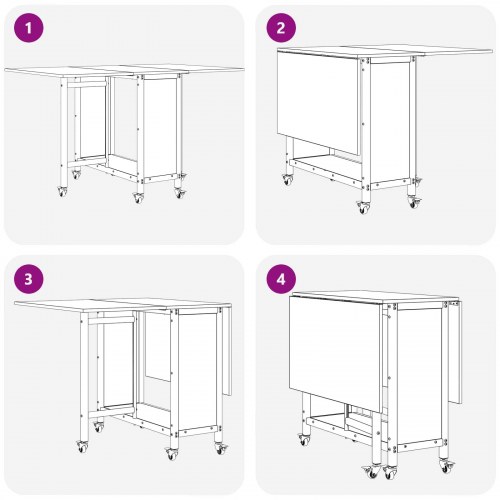 1

2

3

4