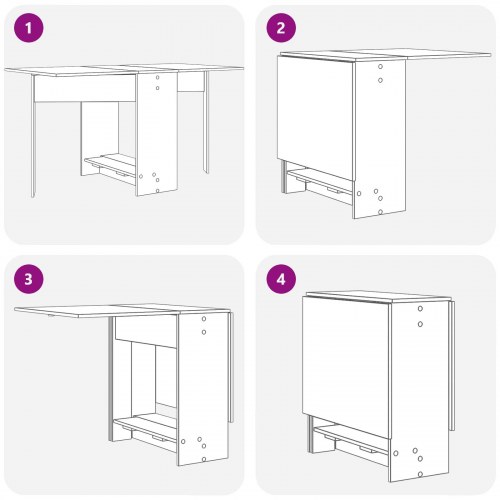 1

2

3

4