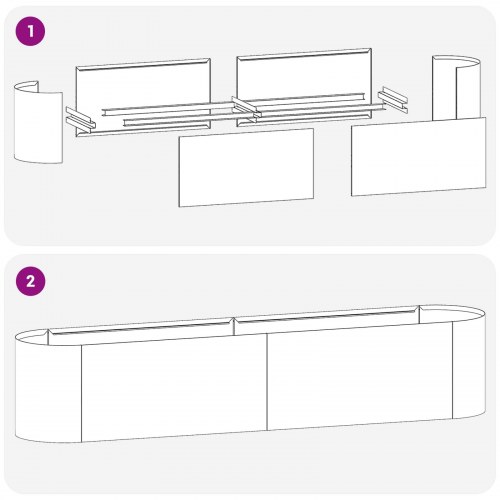 1

2