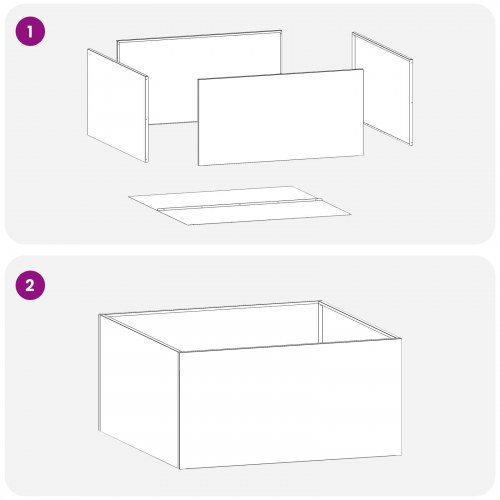 1

2