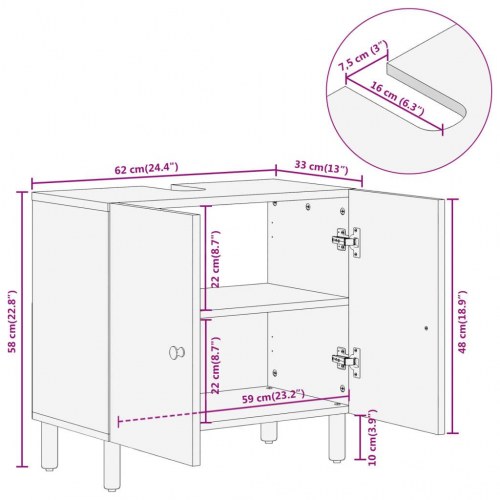 7,5 cm (3")
16 cm (6.3")
62 cm(24.4")
33 cm(13")
58 cm(22.8")
22 cm(8.7")
22 cm(8.7")
59 cm(23.2")
48 cm(18.9")
10 cm(3.9")