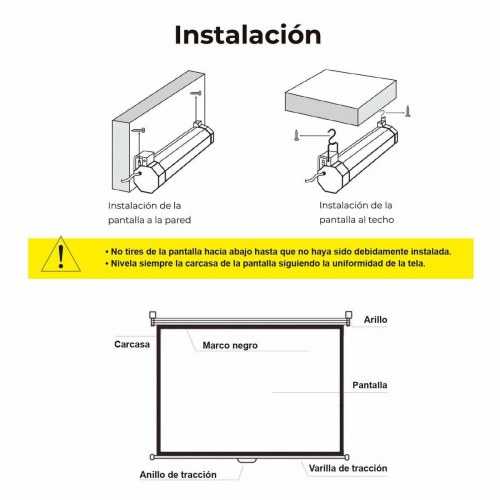 Instalación

Instalación de la pantalla a la pared

Instalación de la pantalla al techo

• No tires de la pantalla hacia abajo hasta que no haya sido debidamente instalada.
• Nivela siempre la carcasa de la pantalla siguiendo la uniformidad de la tela.

Arillo

Carcasa

Marco negro

Pantalla

Anillo de tracción

Varilla de tracción