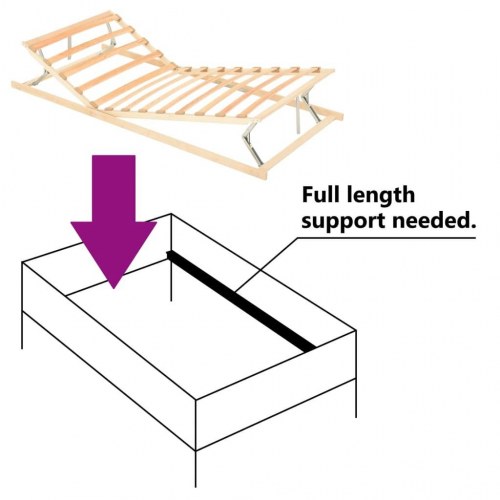 Full length support needed.