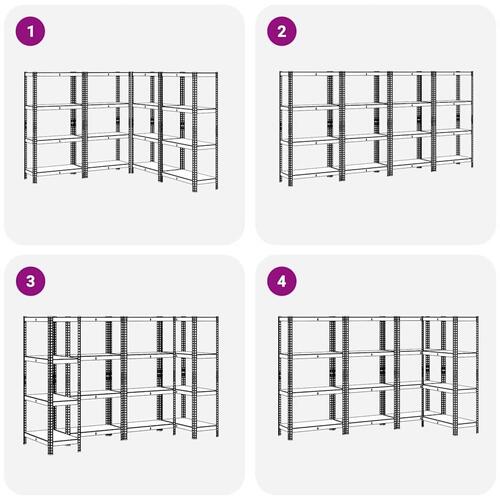 1

2

3

4