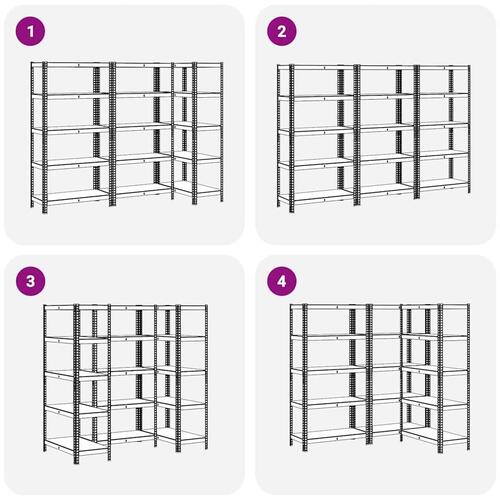 1

2

3

4