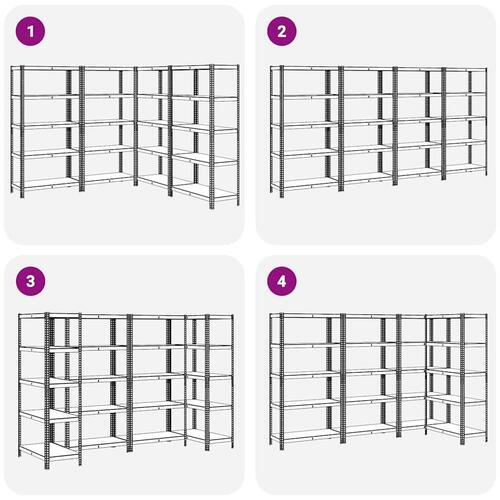 1

2

3

4