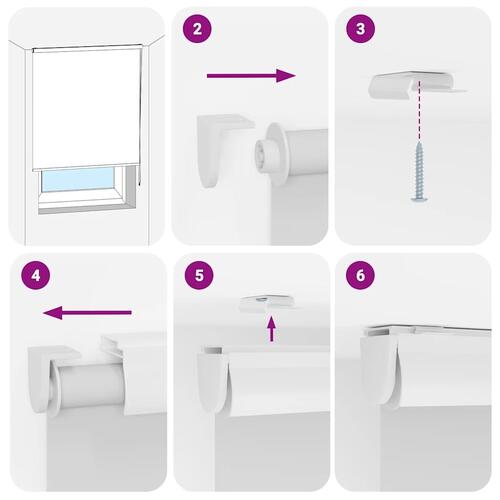 2

3

4

5

6