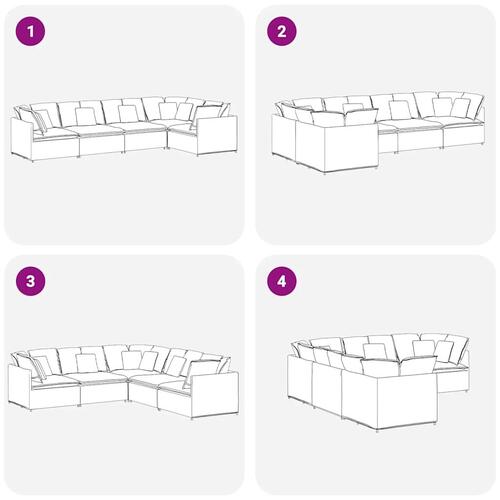 1

2

3

4