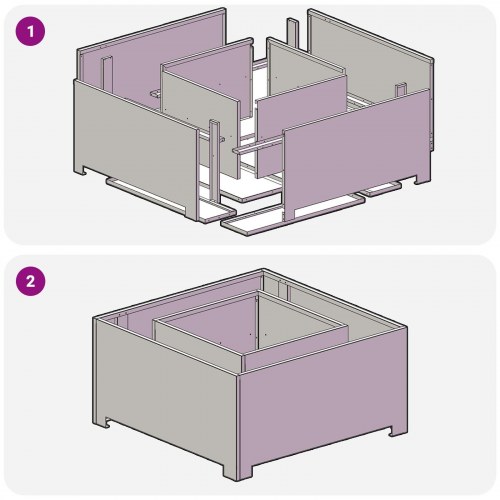 1

2