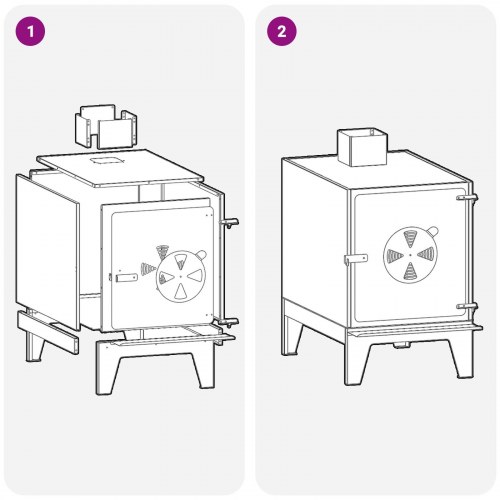 1

2