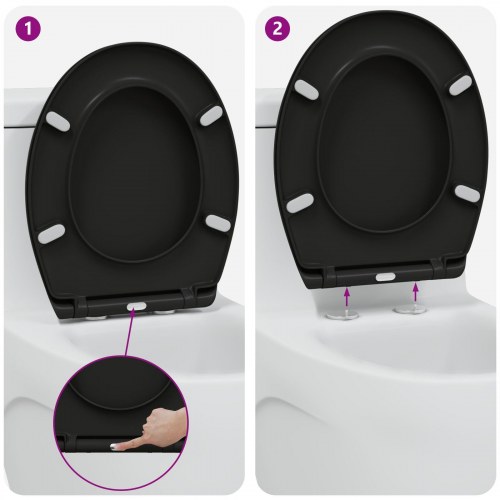 1

2