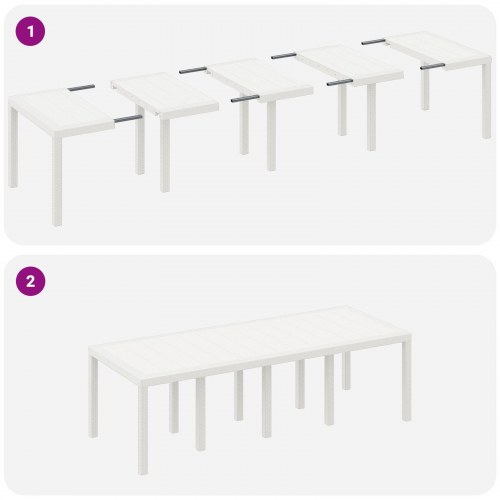 1

2