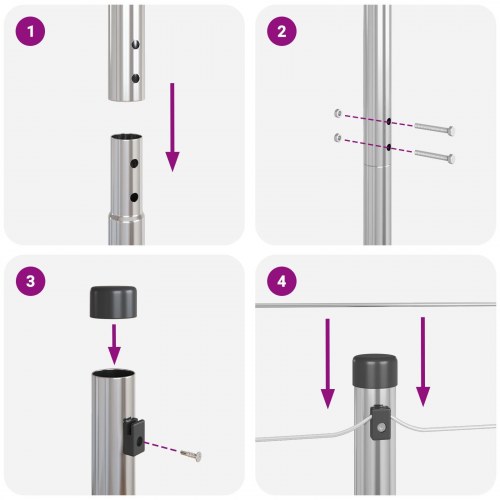 1

2

3

4