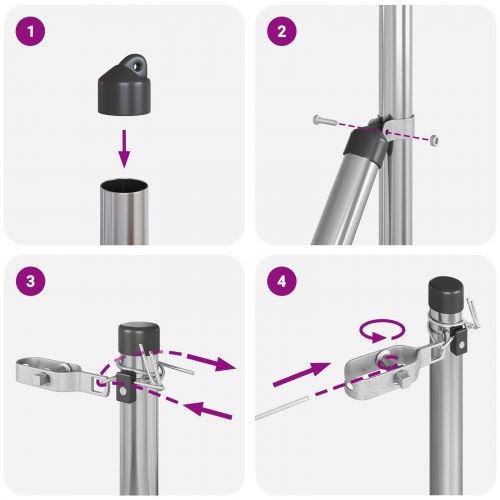 1

2

3

4