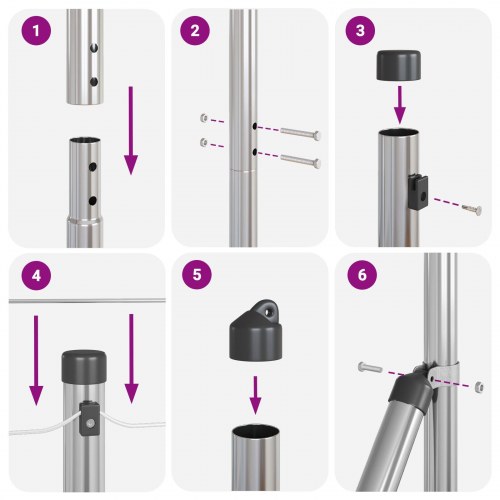 1

2

3

4

5

6