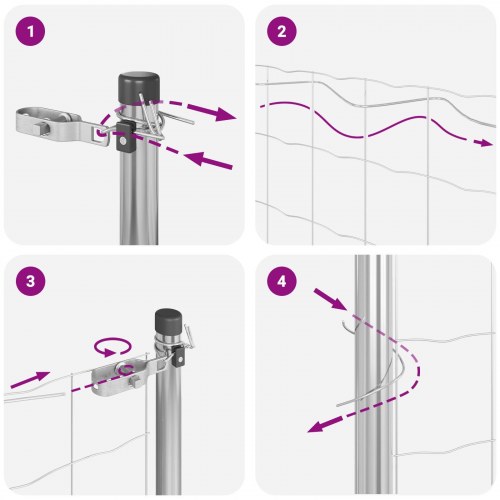 1

2

3

4