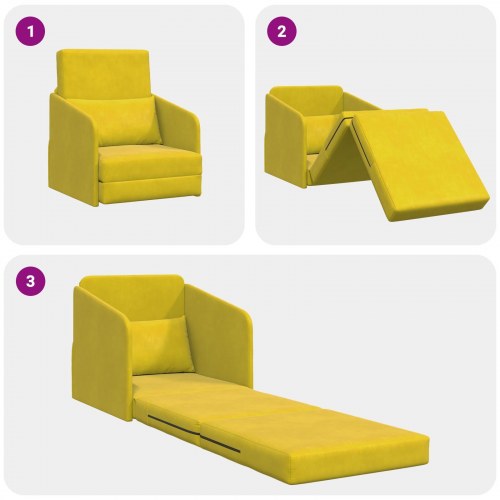 1

2

3