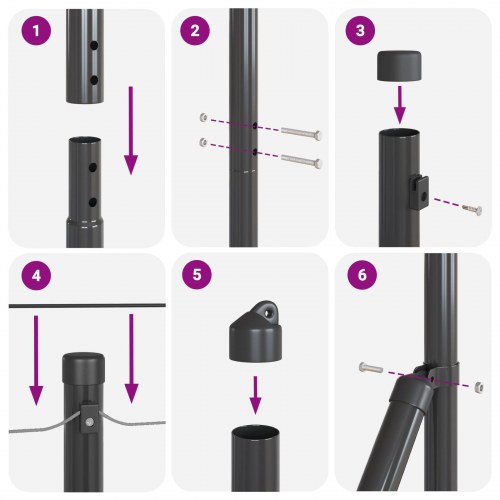 1
2
3
4
5
6