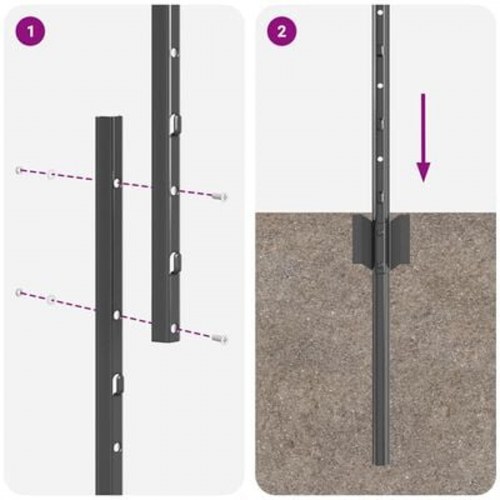 1

2