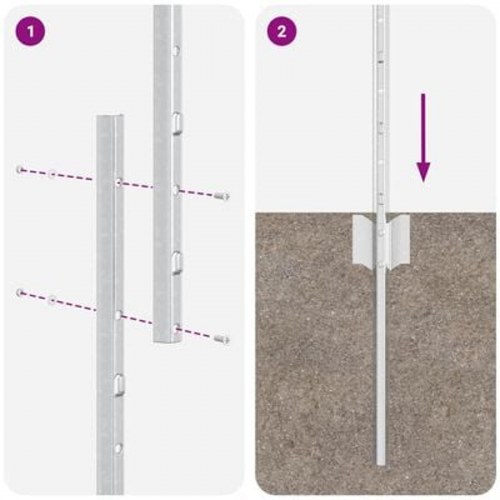 1

2