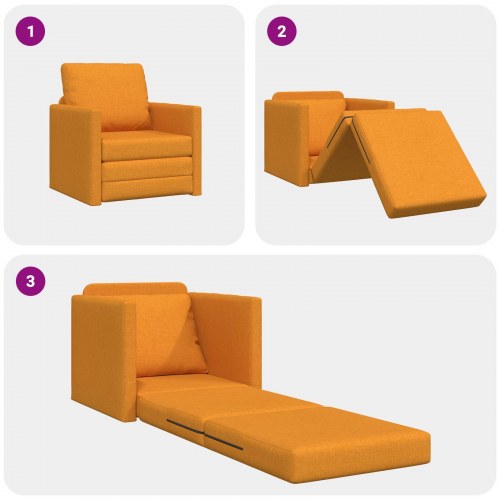 1

2

3