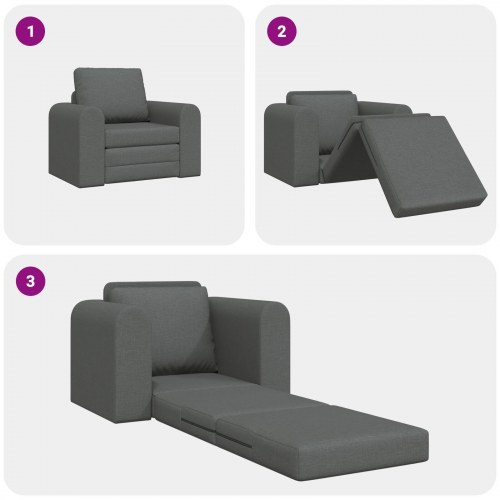 1

2

3