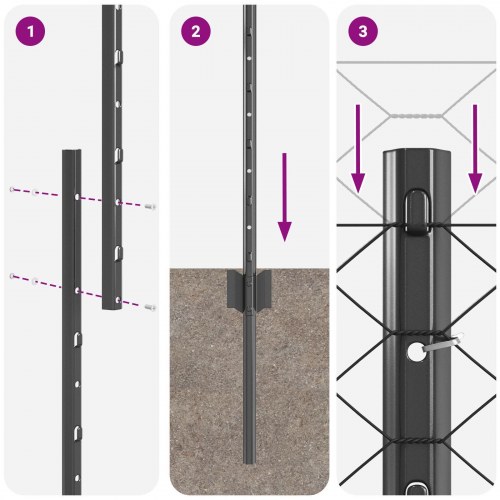 1

2

3