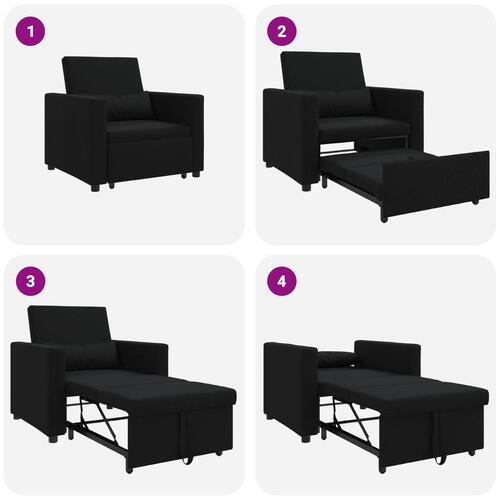 1

2

3

4